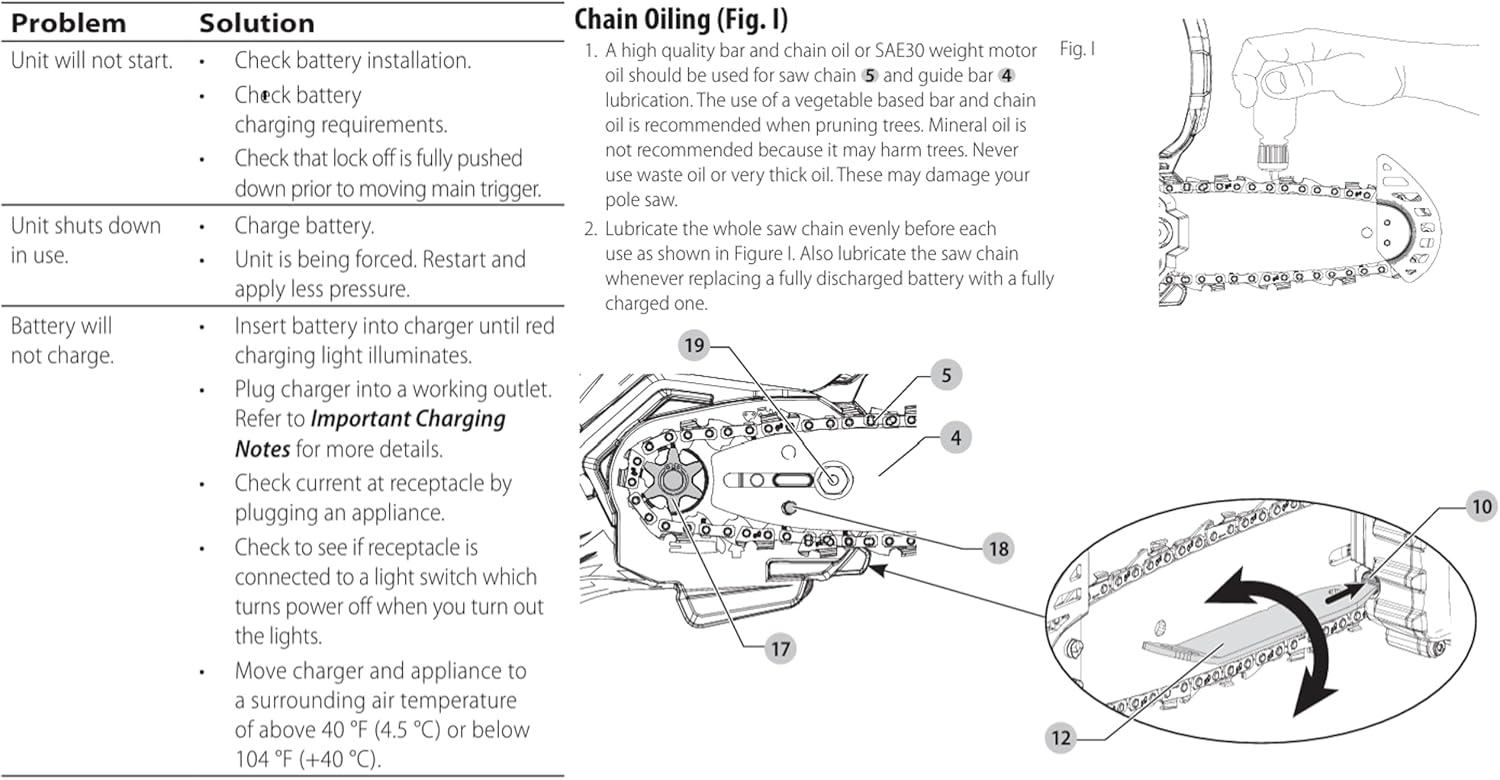 | Problem | Solution |
|---|---|
| Unit will not start. | • Check battery installation. • Check battery charging requirements. • Check that lock off is fully pushed down prior to moving main trigger. |
| Unit shuts down in use. | • Charge battery. • Unit is being forced. Restart and apply less pressure. |
| Battery will not charge. | • Insert battery into charger until red charging light illuminates. • Plug charger into a working outlet. Refer to ***Important Charging Notes*** for more details. • Check current at receptacle by plugging an appliance. • Check to see if receptacle is connected to a light switch which turns power off when you turn out the lights. • Move charger and appliance to a surrounding air temperature of above 40 °F (4.5 °C) or below 104 °F (+40 °C). |

**Chain Oiling (Fig. I)**

1. A high quality bar and chain oil or SAE30 weight motor oil should be used for saw chain 5 and guide bar 4 lubrication. The use of a vegetable based bar and chain oil is recommended when pruning trees. Mineral oil is not recommended because it may harm trees. Never use waste oil or very thick oil. These may damage your pole saw.

2. Lubricate the whole saw chain evenly before each use as shown in Figure I. Also lubricate the saw chain whenever replacing a fully discharged battery with a fully charged one.

Fig. I

19
5
4
18
17
10
12