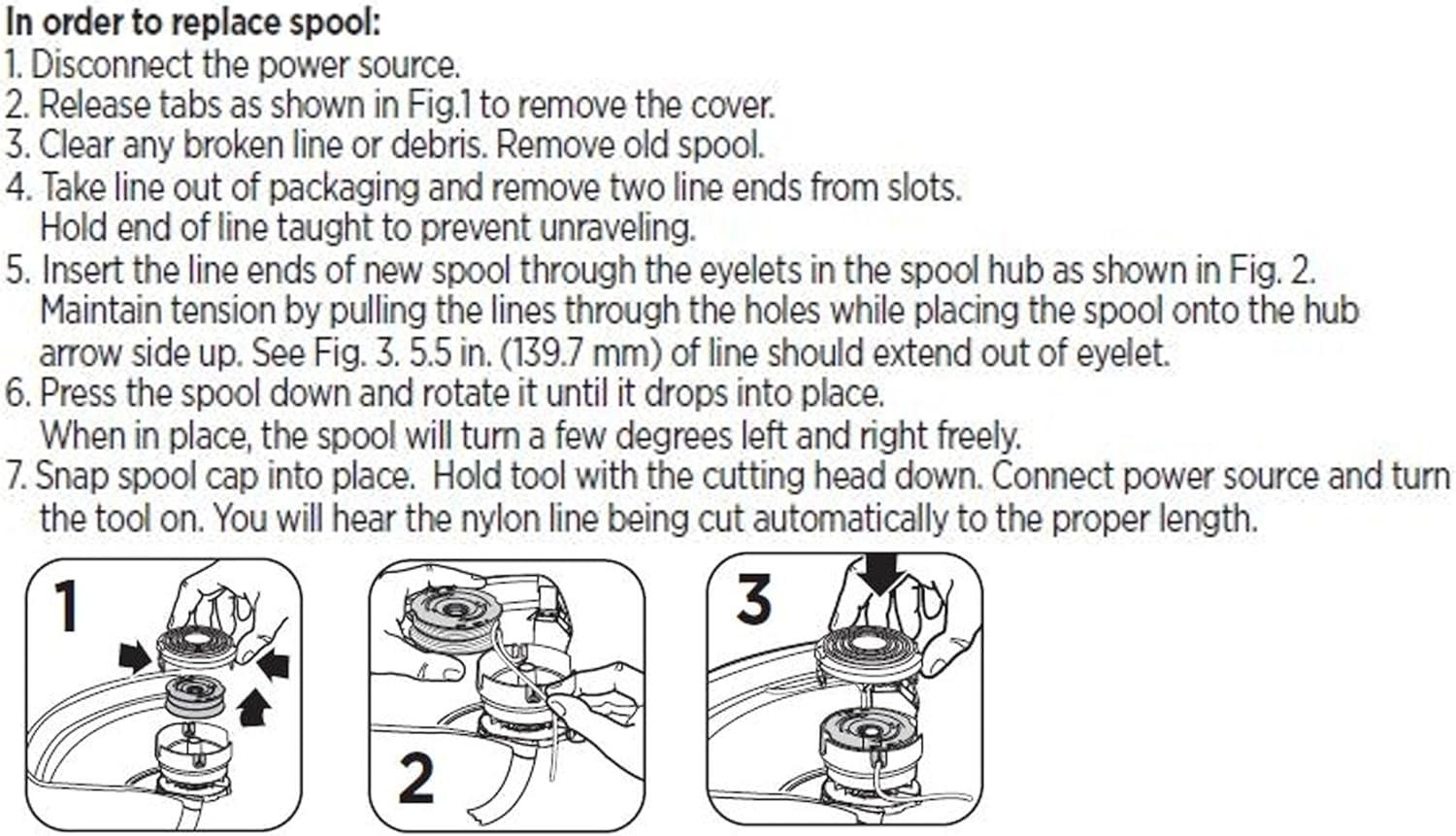 In order to replace spool:
1. Disconnect the power source.
2. Release tabs as shown in Fig.1 to remove the cover.
3. Clear any broken line or debris. Remove old spool.
4. Take line out of packaging and remove two line ends from slots. Hold end of line taught to prevent unraveling.
5. Insert the line ends of new spool through the eyelets in the spool hub as shown in Fig. 2. Maintain tension by pulling the lines through the holes while placing the spool onto the hub arrow side up. See Fig. 3. 5.5 in. (139.7 mm) of line should extend out of eyelet.
6. Press the spool down and rotate it until it drops into place. When in place, the spool will turn a few degrees left and right freely.
7. Snap spool cap into place. Hold tool with the cutting head down. Connect power source and turn the tool on. You will hear the nylon line being cut automatically to the proper length.

1

2

3