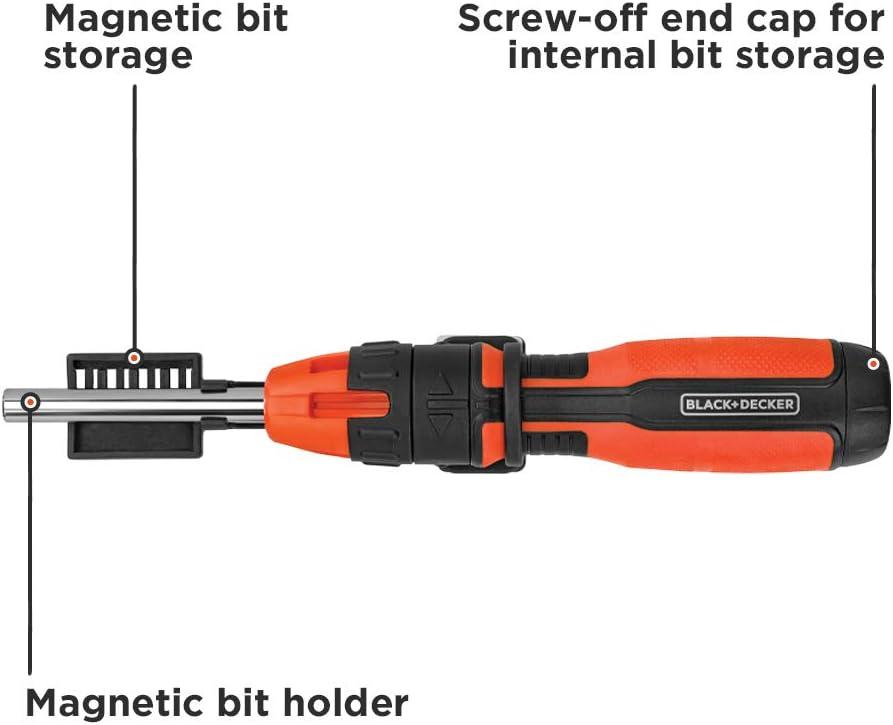 Magnetic bit storage

Screw-off end cap for internal bit storage

BLACK+DECKER

Magnetic bit holder