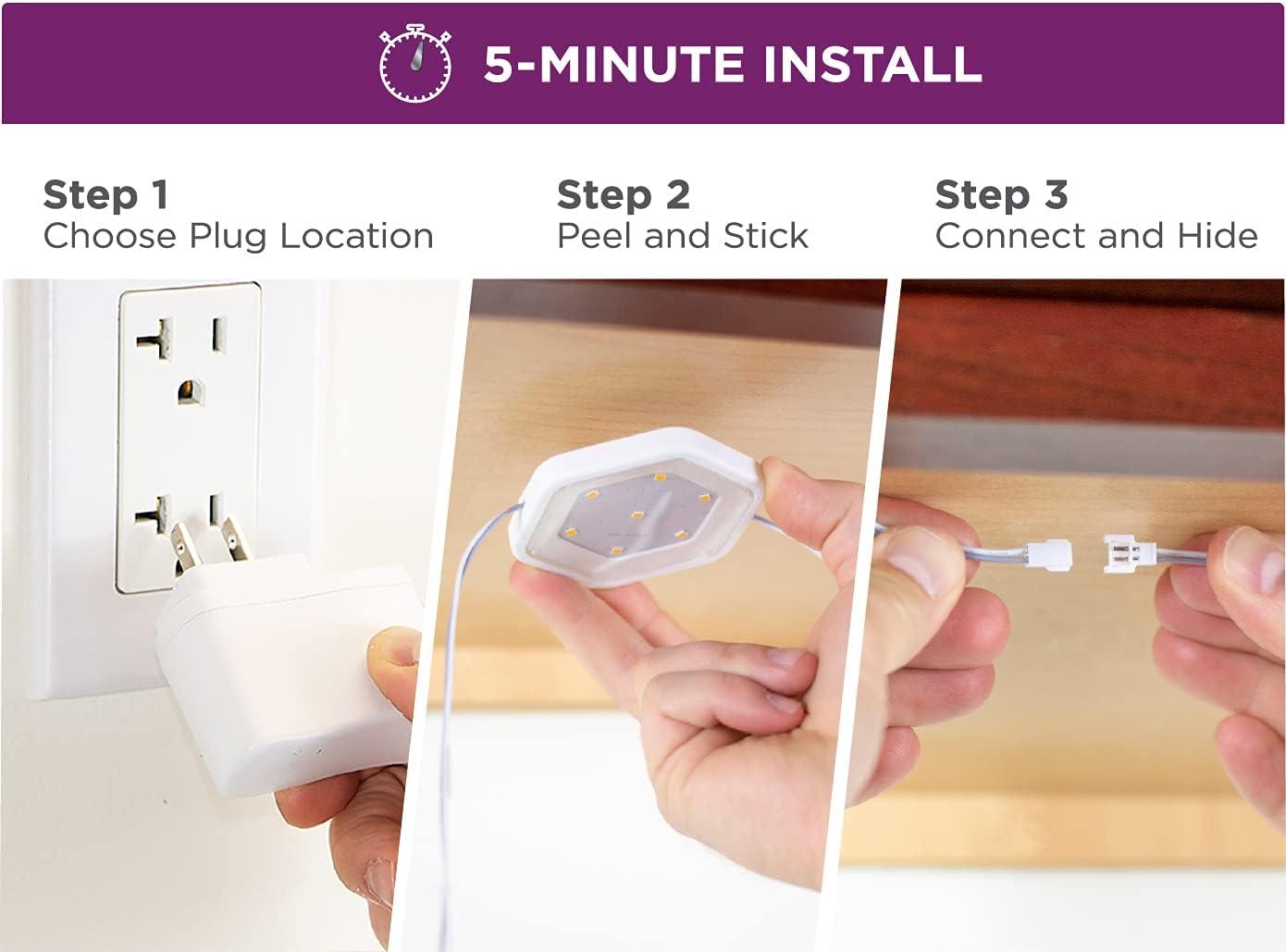 5-MINUTE INSTALL

Step 1
Choose Plug Location

Step 2
Peel and Stick

Step 3
Connect and Hide