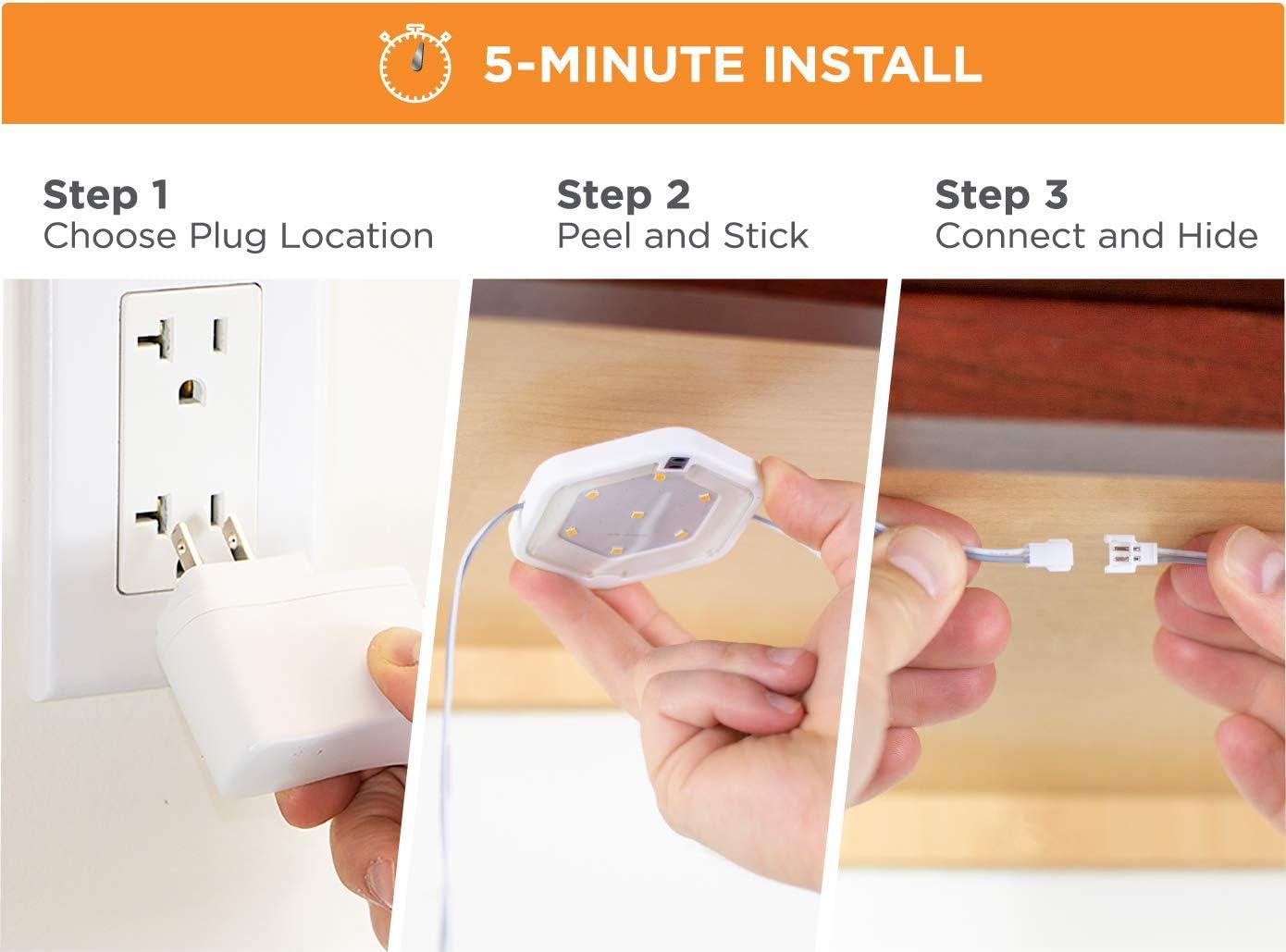 5-MINUTE INSTALL

Step 1
Choose Plug Location

Step 2
Peel and Stick

Step 3
Connect and Hide